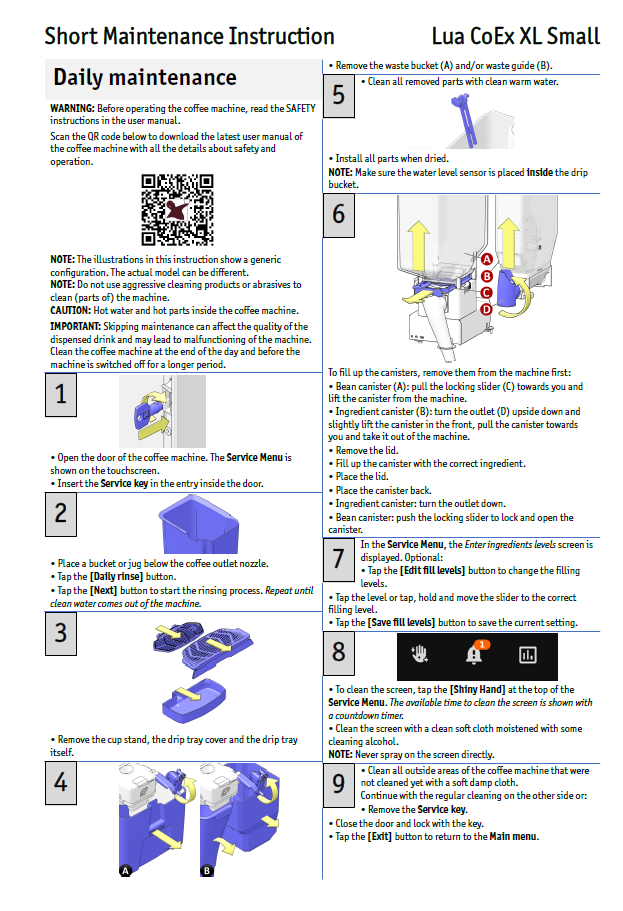 Short Maintenance Instruction

Lua CoEx XL Small

Daily maintenance

WARNING: Before operating the coffee machine, read the SAFETY instructions in the user manual.

Scan the QR code below to download the latest user manual of the coffee machine with all the details about safety and operation.

NOTE: The illustrations in this instruction show a generic configuration. The actual model can be different.
NOTE: Do not use aggressive cleaning products or abrasives to clean (parts of) the machine.
CAUTION: Hot water and hot parts inside the coffee machine.
IMPORTANT: Skipping maintenance can affect the quality of the dispensed drink and may lead to malfunctioning of the machine. Clean the coffee machine at the end of the day and before the machine is switched off for a longer period.

1

• Open the door of the coffee machine. The Service Menu is shown on the touchscreen.
• Insert the Service key in the entry inside the door.

2

• Place a bucket or jug below the coffee outlet nozzle.
• Tap the [Daily rinse] button.
• Tap the [Next] button to start the rinsing process. Repeat until clean water comes out of the machine.

3

• Remove the cup stand, the drip tray cover and the drip tray itself.

4

A B

• Remove the waste bucket (A) and/or waste guide (B).

5

• Clean all removed parts with clean warm water.

• Install all parts when dried.
NOTE: Make sure the water level sensor is placed inside the drip bucket.

6

A B C D

To fill up the canisters, remove them from the machine first:
• Bean canister (A): pull the locking slider (C) towards you and lift the canister from the machine.
• Ingredient canister (B): turn the outlet (D) upside down and slightly lift the canister in the front, pull the canister towards you and take it out of the machine.
• Remove the lid.
• Fill up the canister with the correct ingredient.
• Place the lid.
• Place the canister back.
• Ingredient canister: turn the outlet down.
• Bean canister: push the locking slider to lock and open the canister.

7

In the Service Menu, the Enter ingredients levels screen is displayed. Optional:
• Tap the [Edit fill levels] button to change the filling levels.
• Tap the level or tap, hold and move the slider to the correct filling level.
• Tap the [Save fill levels] button to save the current setting.

8

1

• To clean the screen, tap the [Shiny Hand] at the top of the Service Menu. The available time to clean the screen is shown with a countdown timer.
• Clean the screen with a clean soft cloth moistened with some cleaning alcohol.
NOTE: Never spray on the screen directly.

9

• Clean all outside areas of the coffee machine that were not cleaned yet with a soft damp cloth.
Continue with the regular cleaning on the other side or:
• Remove the Service key.
• Close the door and lock with the key.
• Tap the [Exit] button to return to the Main menu.