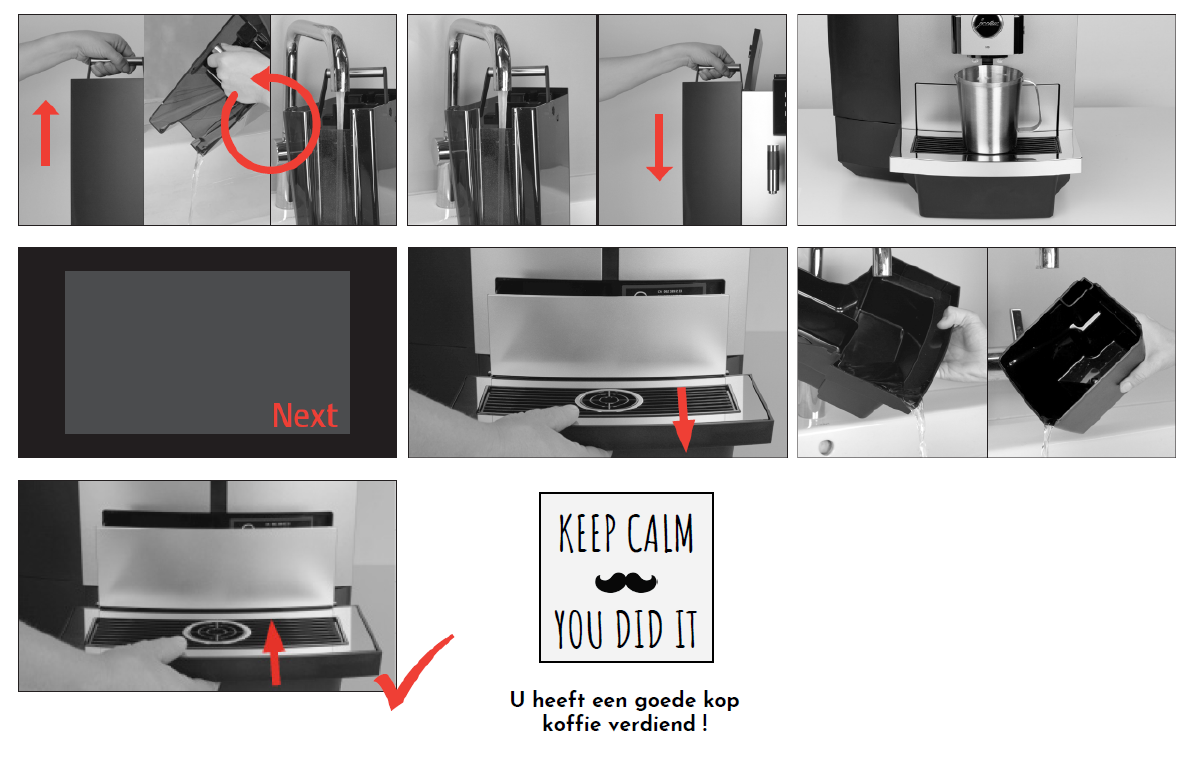 Next

KEEP CALM

YOU DID IT

U heeft een goede kop koffie verdiend !