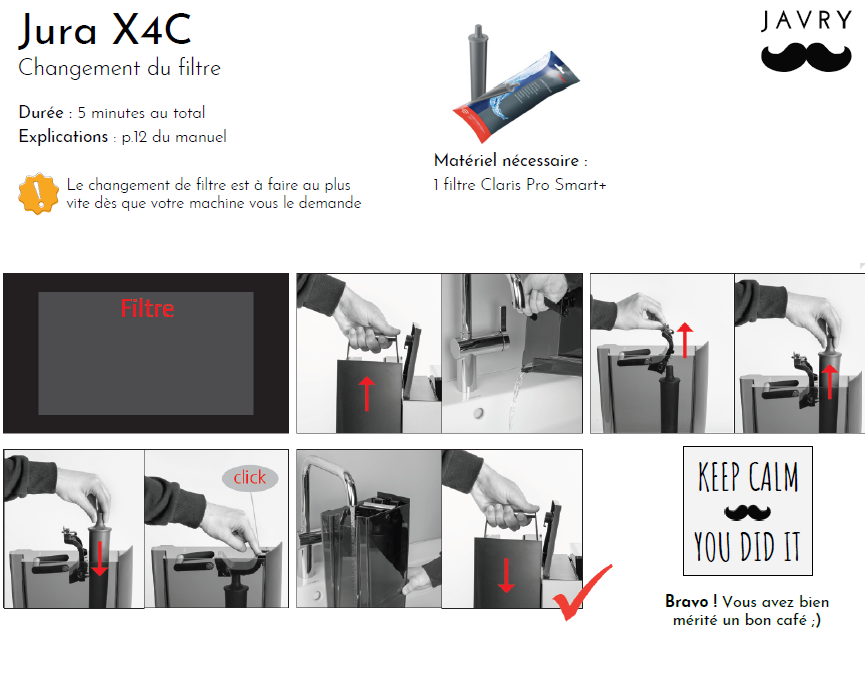 Jura X4C
Changement du filtre

Durée : 5 minutes au total
Explications : p.12 du manuel

Le changement de filtre est à faire au plus vite dès que votre machine vous le demande

Matériel nécessaire :
1 filtre Claris Pro Smart+

JAVRY

Filtre

click

KEEP CALM
YOU DID IT

Bravo ! Vous avez bien mérité un bon café ;)