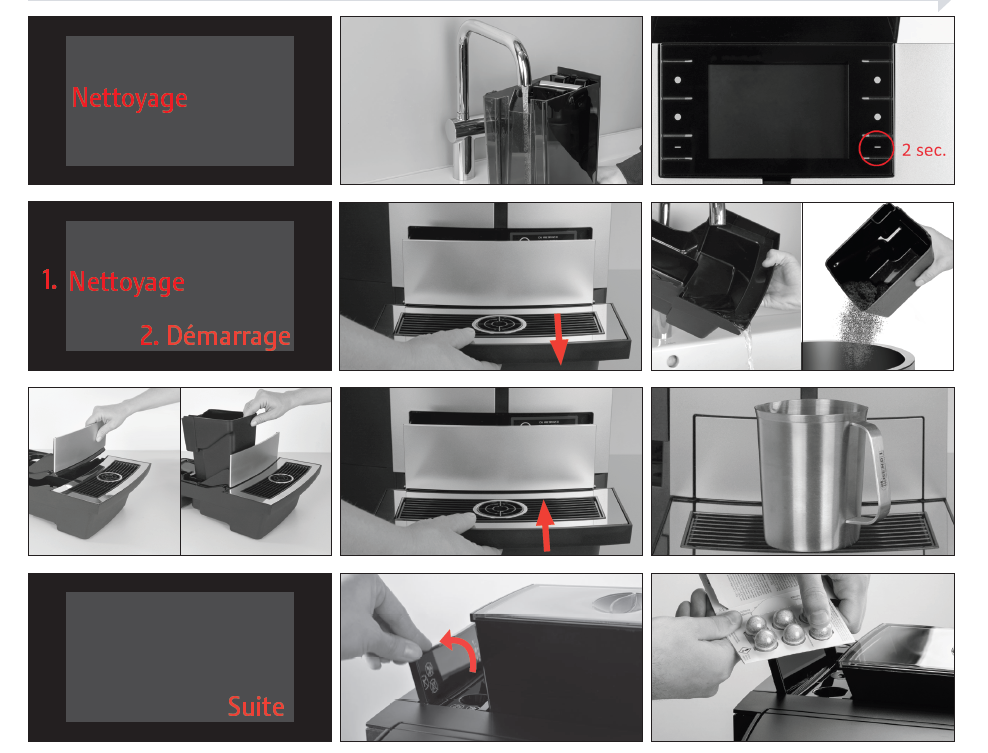 Nettoyage

2 sec.

1. Nettoyage

2. Démarrage

Suite