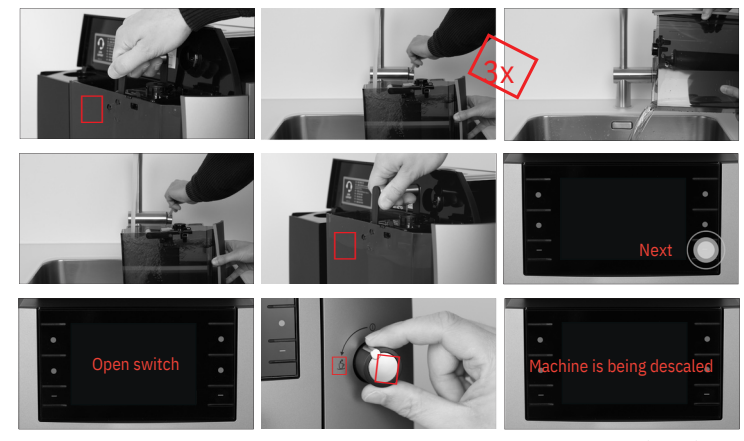 3x

Next

Open switch

Machine is being descaled