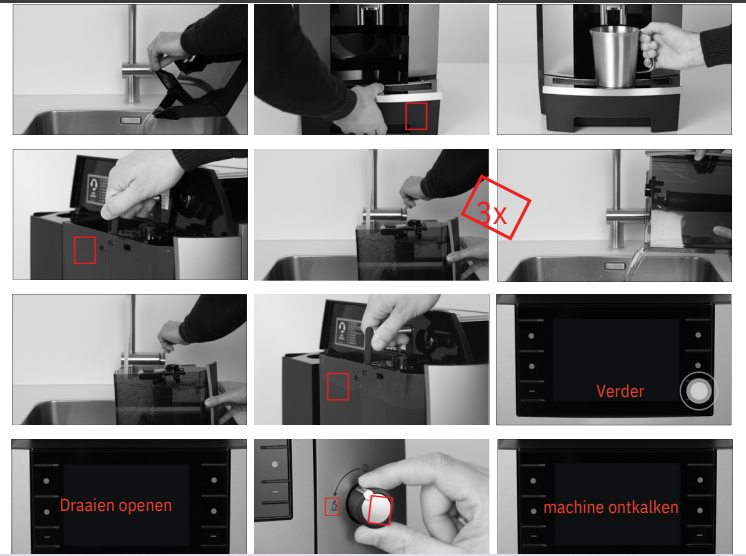 3x

Verder

Draaien openen

machine ontkalken