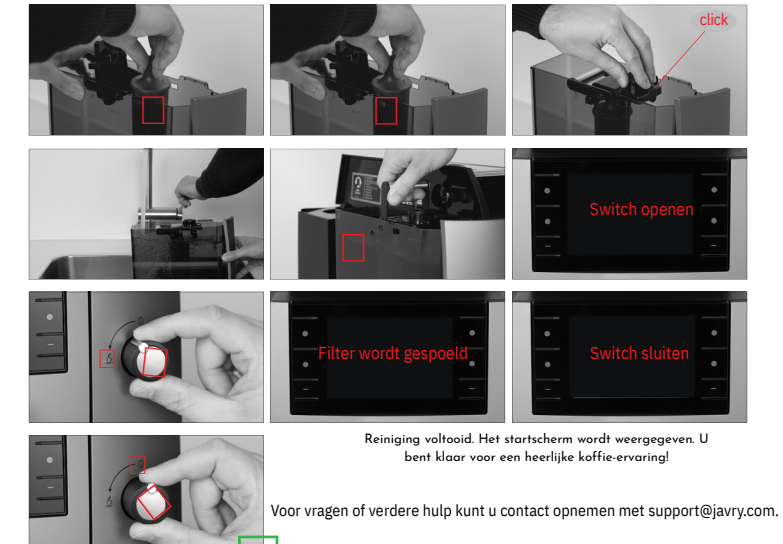 click

Switch openen

Filter wordt gespoeld

Switch sluiten

Reiniging voltooid. Het startscherm wordt weergegeven. U bent klaar voor een heerlijke koffie-ervaring!

Voor vragen of verdere hulp kunt u contact opnemen met support@javry.com.