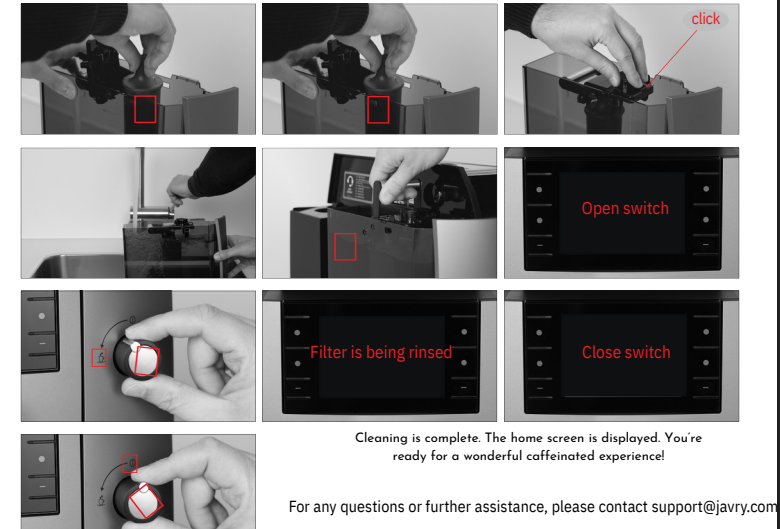 click

Open switch

Filter is being rinsed

Close switch

Cleaning is complete. The home screen is displayed. You're ready for a wonderful caffeinated experience!

For any questions or further assistance, please contact support@javry.com