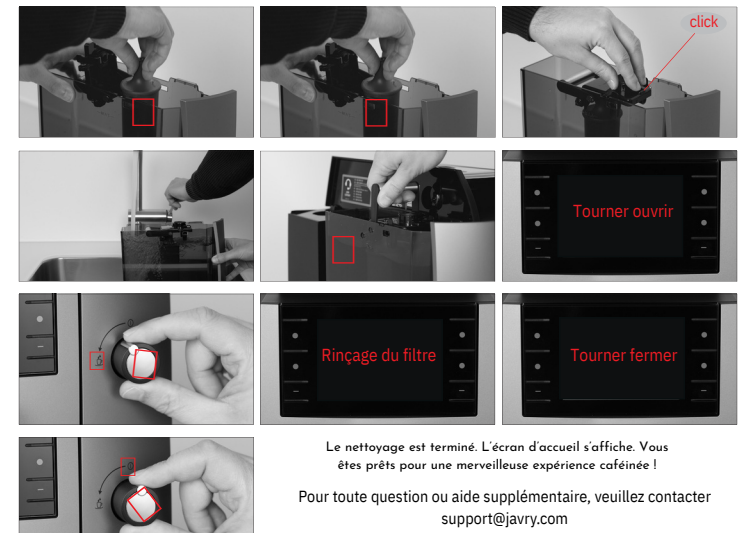 click

Tourner ouvrir

Rinçage du filtre

Tourner fermer

Le nettoyage est terminé. L'écran d'accueil s'affiche. Vous êtes prêts pour une merveilleuse expérience caféinée !

Pour toute question ou aide supplémentaire, veuillez contacter support@javry.com