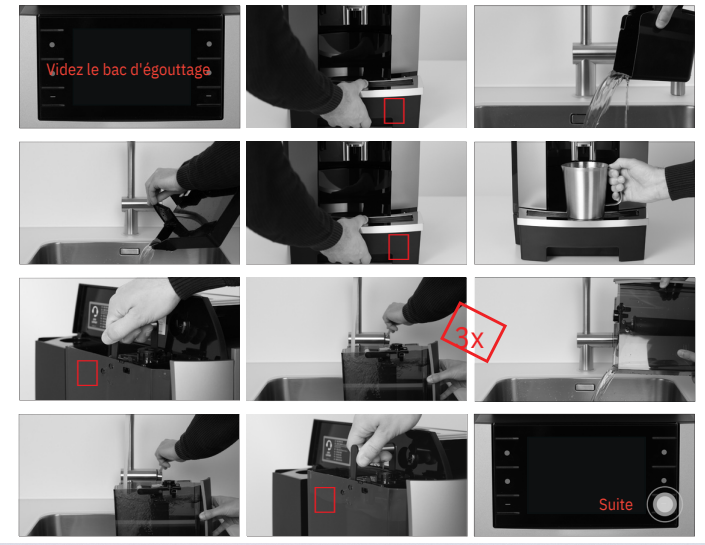 Videz le bac d'égouttage

3x

Suite